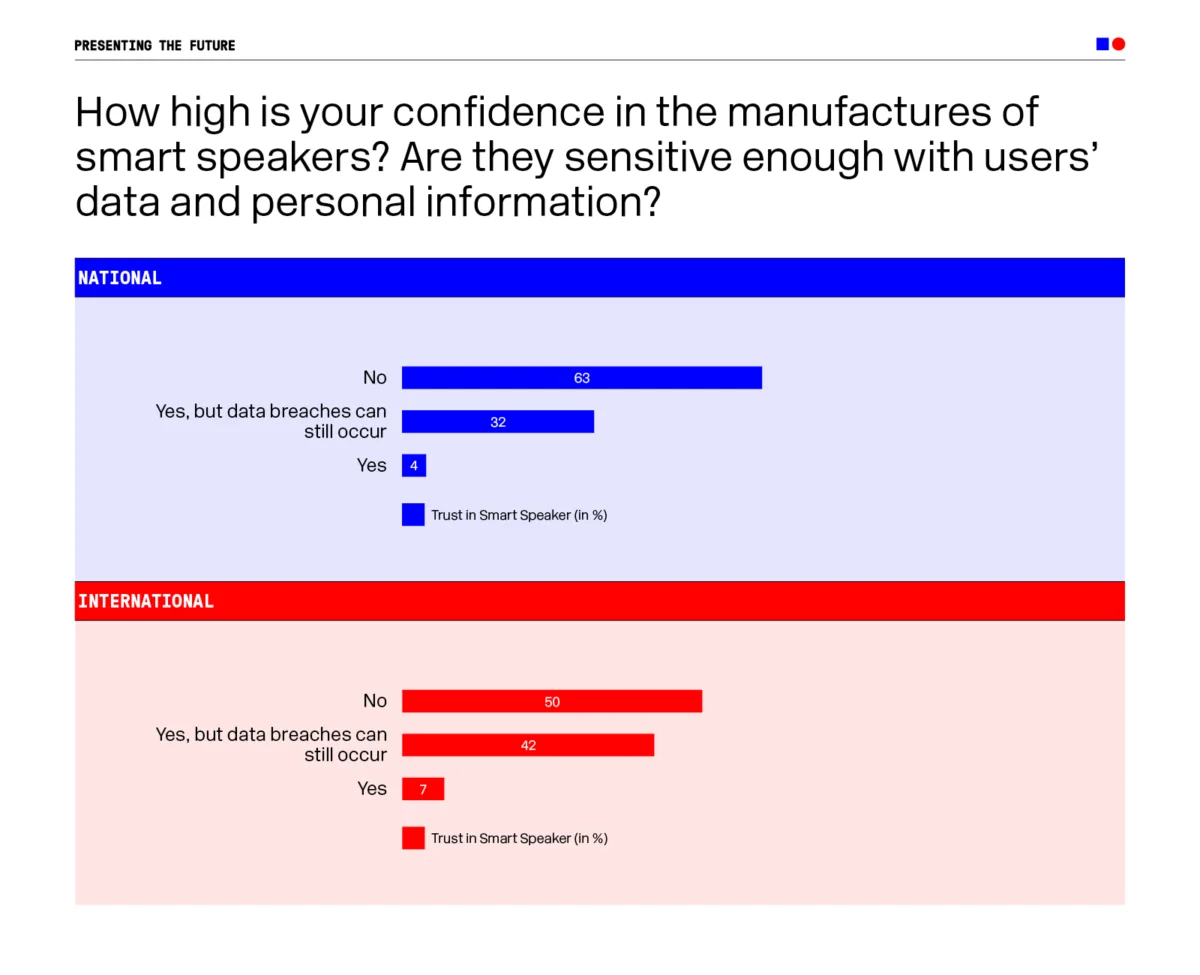 PRESENTING THE FUTURE

How high is your confidence in the manufactures of smart speakers? Are they sensitive enough with users' data and personal information?

NATIONAL

No 63
Yes, but data breaches can still occur 32
Yes 4

Trust in Smart Speaker (in %)

INTERNATIONAL

No 50
Yes, but data breaches can still occur 42
Yes 7

Trust in Smart Speaker (in %)